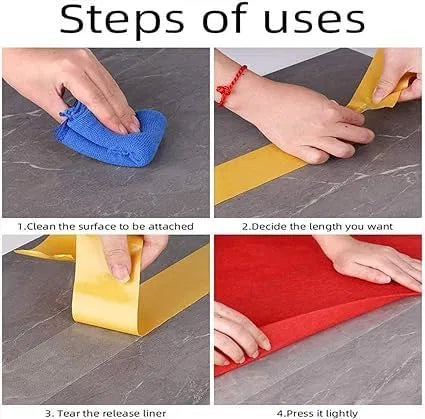 Steps of uses

1.Clean the surface to be attached

2.Decide the length you want

3. Tear the release liner

4.Press it lightly