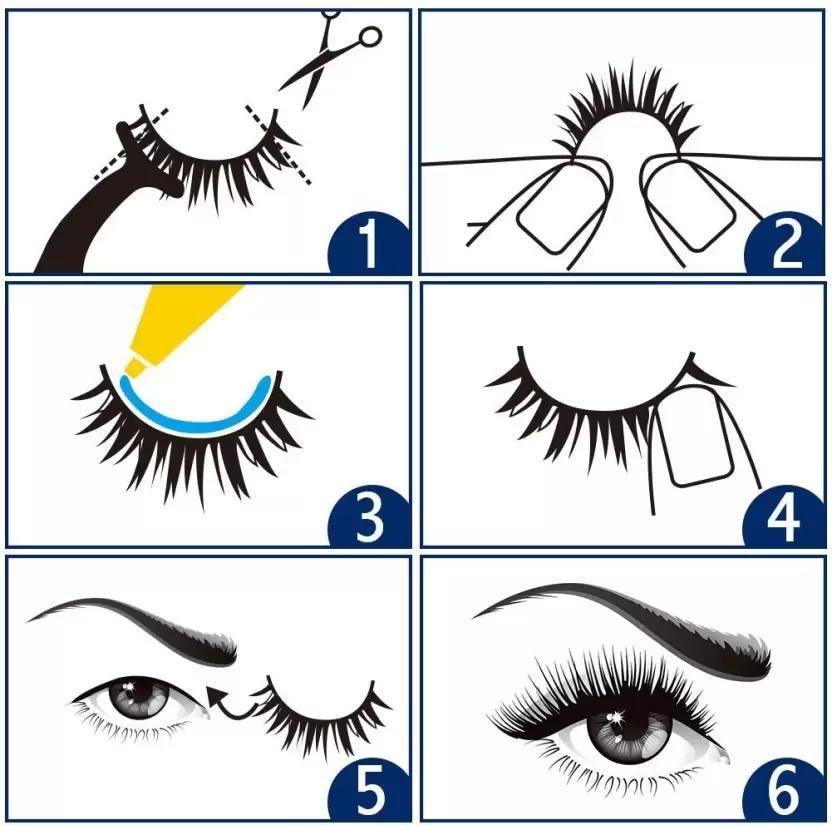 1
2
3
4
5
6