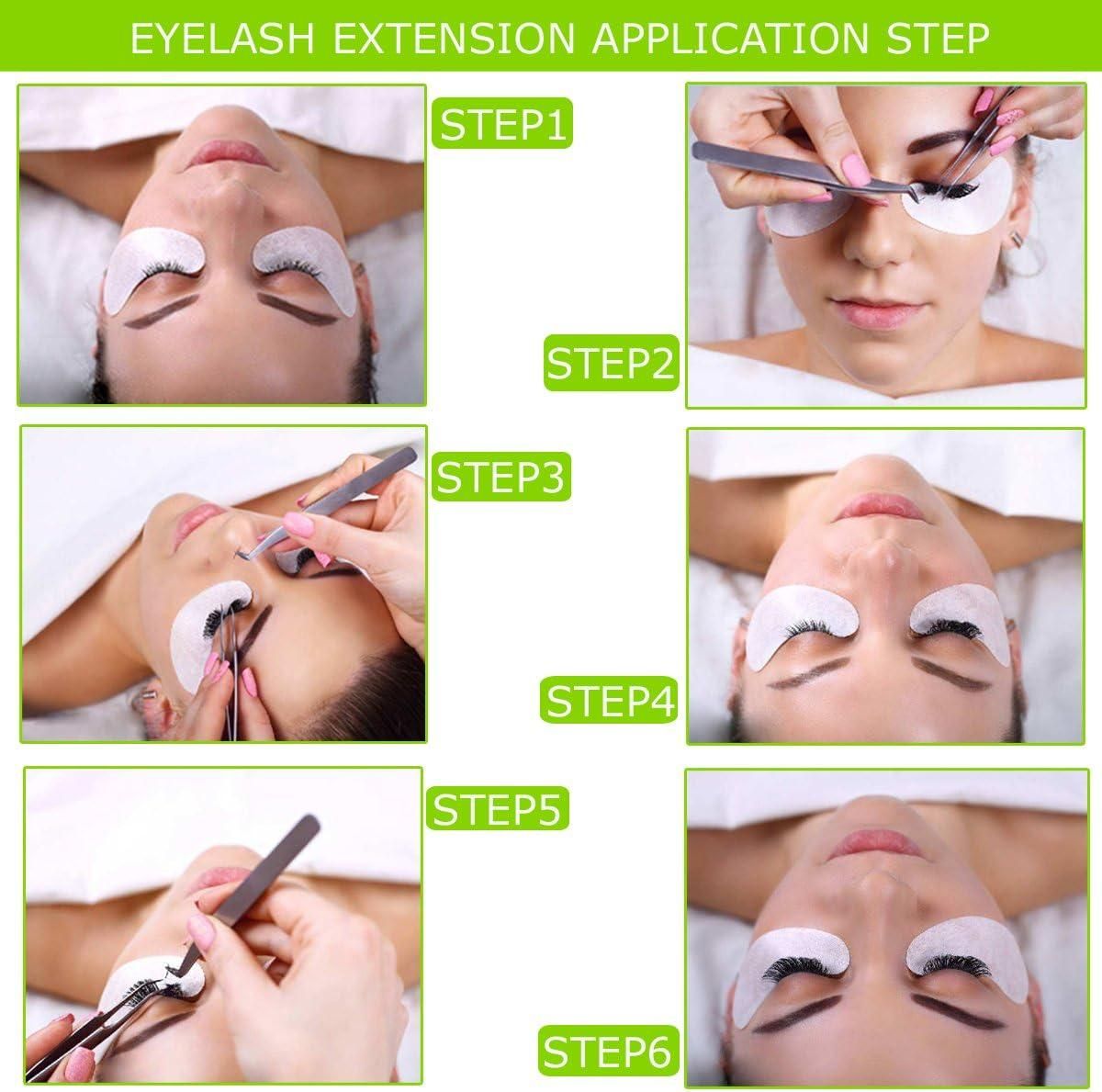 EYELASH EXTENSION APPLICATION STEP

STEP1

STEP2

STEP3

STEP4

STEP5

STEP6