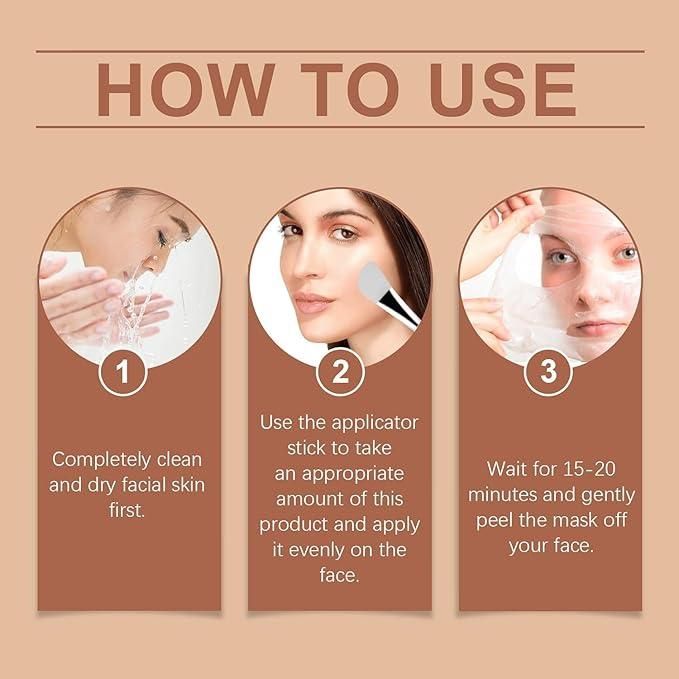 HOW TO USE

1

Completely clean and dry facial skin first.

2

Use the applicator stick to take an appropriate amount of this product and apply it evenly on the face.

3

Wait for 15-20 minutes and gently peel the mask off your face.